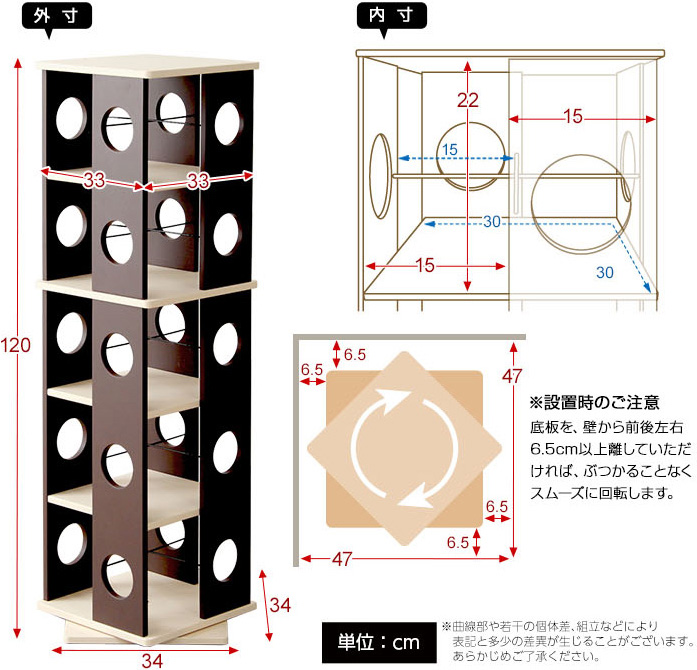 外寸

33
33
120
34
34

内寸

22
15
15
30
15
30

6.5
6.5
47
6.5
6.5
47

※設置時のご注意
底板を、壁から前後左右6.5cm以上離していただければ、ぶつかることなくスムーズに回転します。

単位：cm

※曲線部や若干の個体差、組立などにより表記と多少の差異が生じることがございます。あらかじめご了承ください。