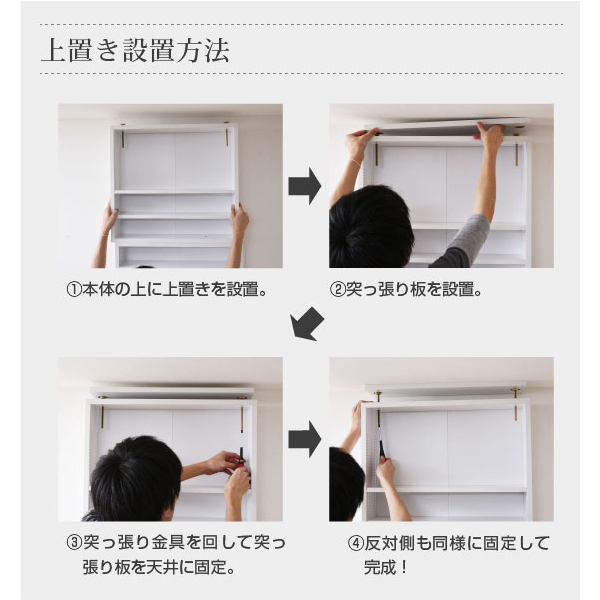 上置き設置方法

①本体の上に上置きを設置。

②突っ張り板を設置。

③突っ張り金具を回して突っ張り板を天井に固定。

④反対側も同様に固定して完成！